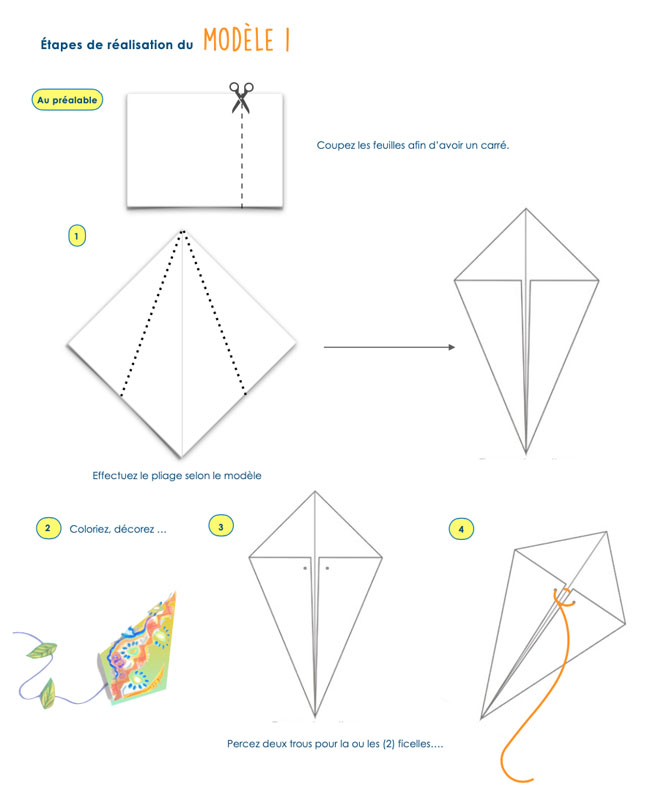 Étapes de réalisation du MODÈLE 1

Au préalable

Coupez les feuilles afin d'avoir un carré.

1

Effectuez le pliage selon le modèle

2 Coloriez, décorez ...

3

4

Percez deux trous pour la ou les (2) ficelles....